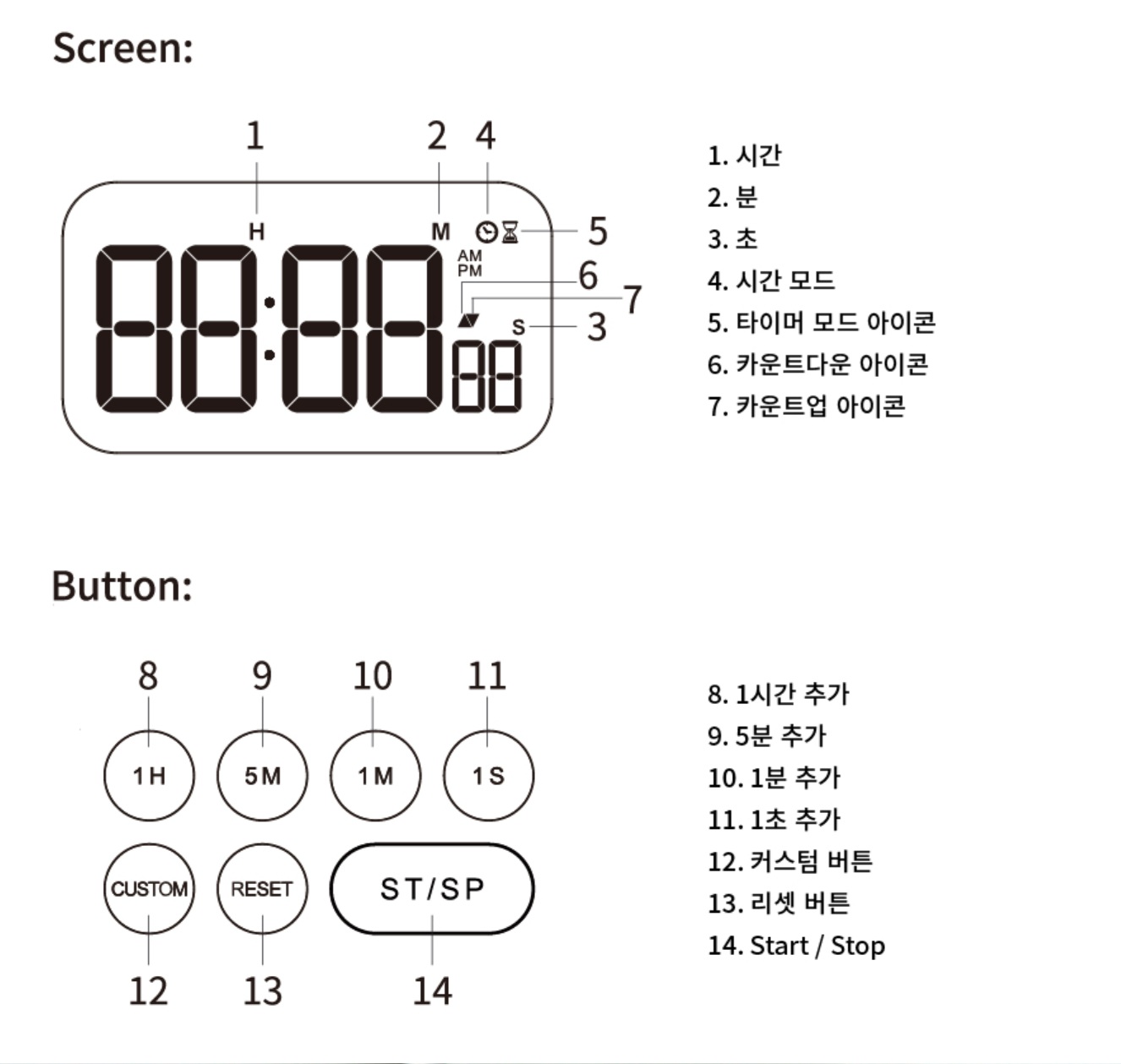 Screen:

1 2 4
H M
5
AM
PM
6
7
S 3
88:88 88

1. 시간
2. 분
3. 초
4. 시간 모드
5. 타이머 모드 아이콘
6. 카운트다운 아이콘
7. 카운트업 아이콘

Button:

8 9 10 11
1H 5M 1M 1S
CUSTOM RESET ST/SP
12 13 14

8. 1시간 추가
9. 5분 추가
10. 1분 추가
11. 1초 추가
12. 커스텀 버튼
13. 리셋 버튼
14. Start / Stop