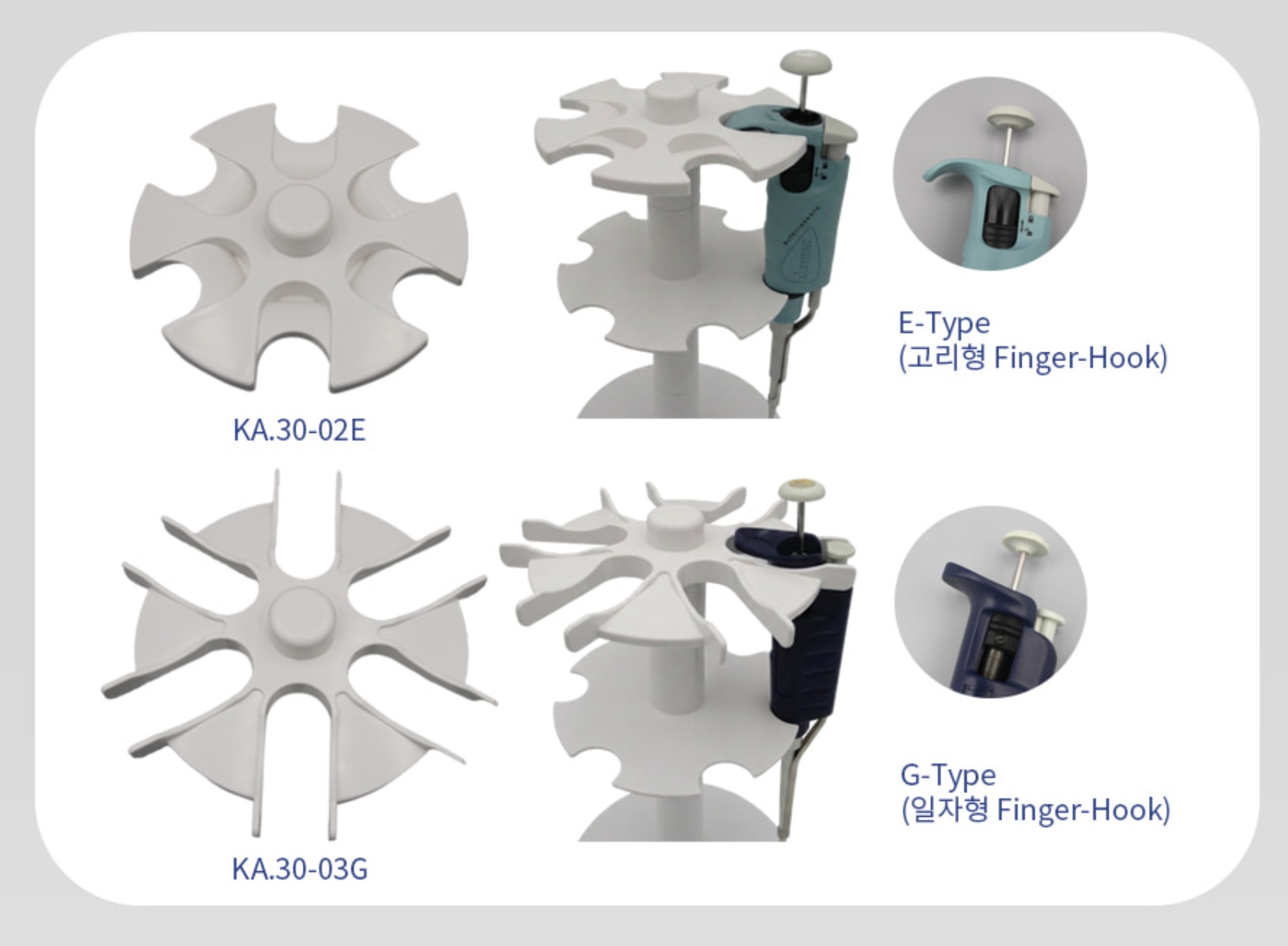 KA.30-02E

E-Type
(고리형 Finger-Hook)

KA.30-03G

G-Type
(일자형 Finger-Hook)